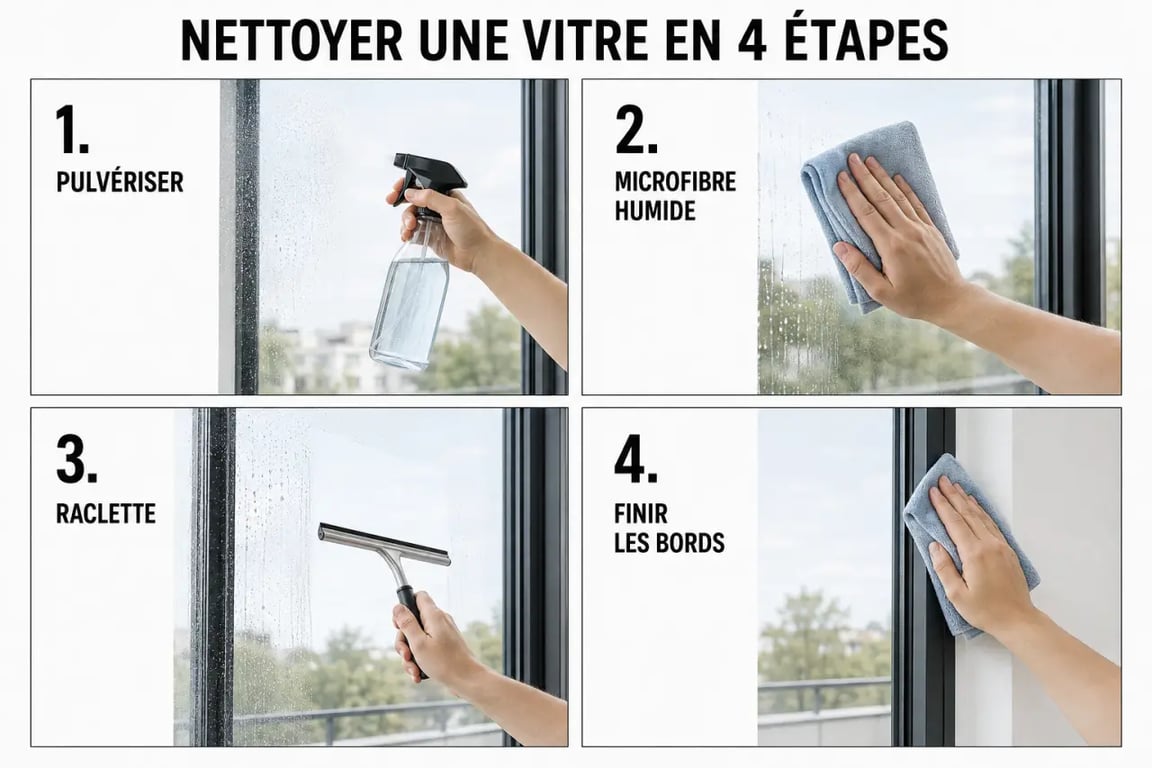 NETTOYER UNE VITRE EN 4 ÉTAPES

1.
PULVÉRISER

2.
MICROFIBRE HUMIDE

3.
RACLETTE

4.
FINIR LES BORDS